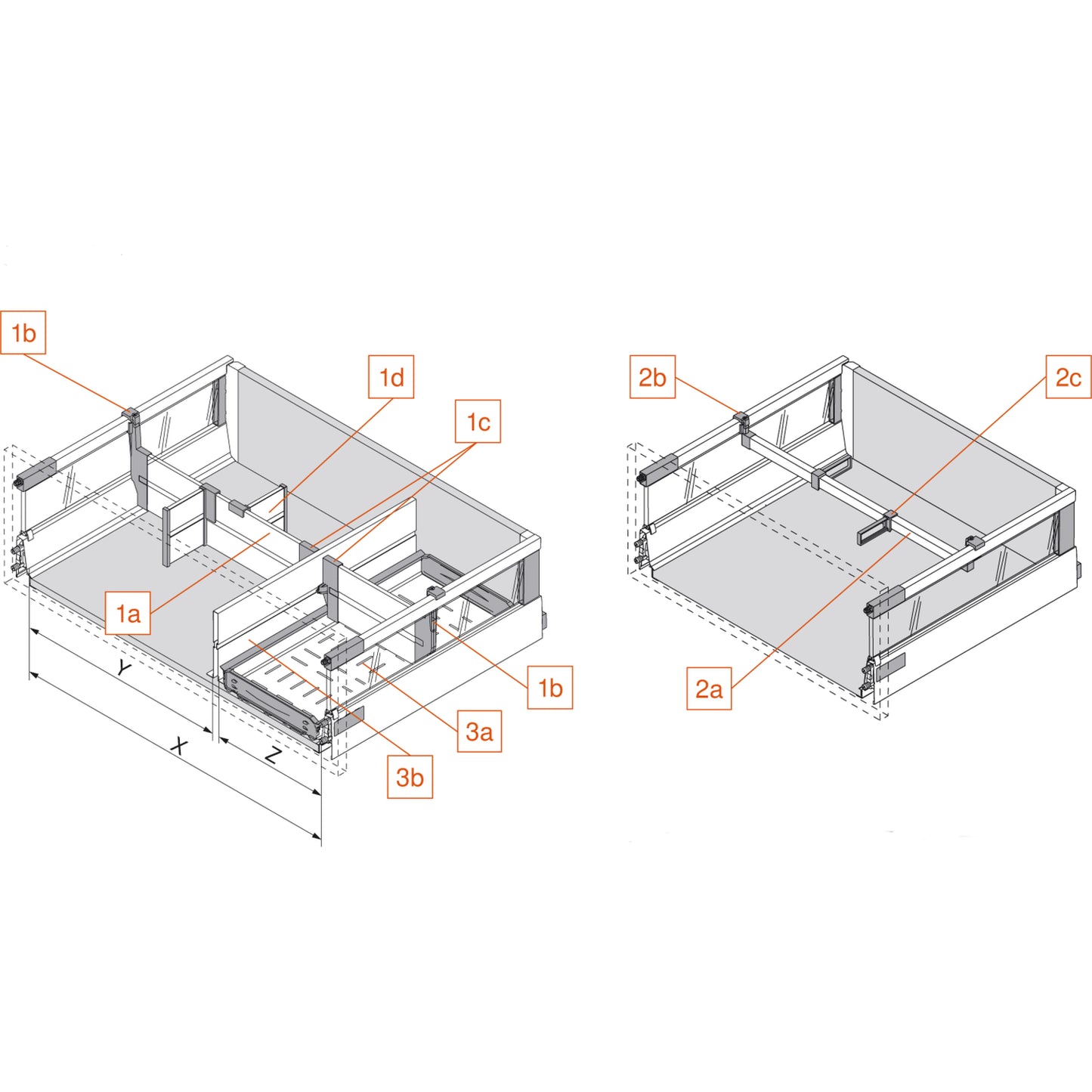 1b
1d
1c
1a
Y
X
Z
1b
3a
3b
2b
2c
2a